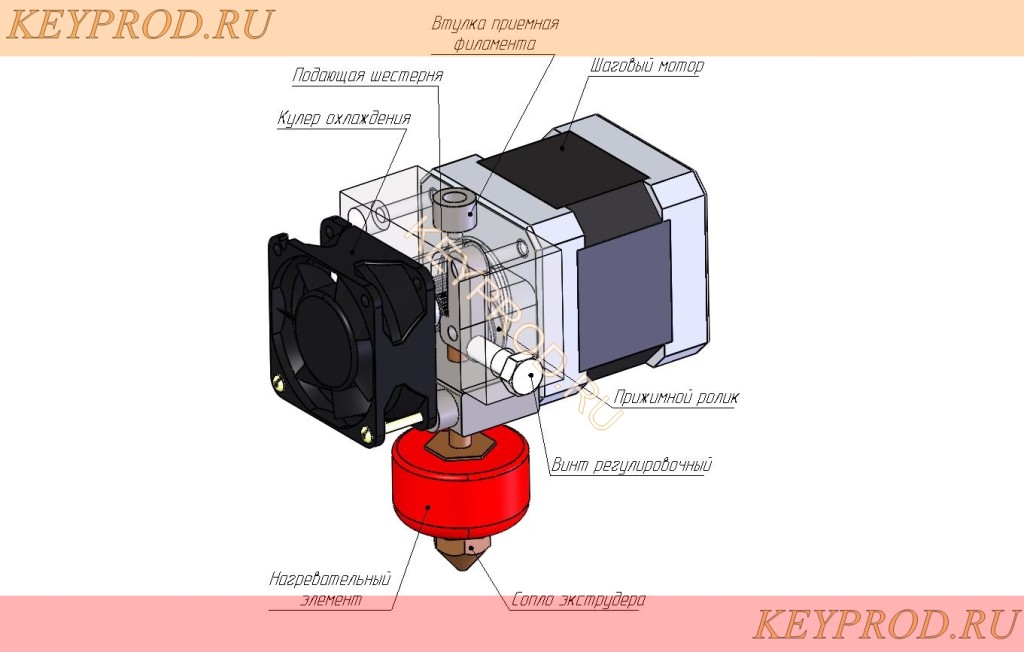 KEYPROD.RU

Втулка приемная филамента

Подающая шестерня

Шаговый мотор

Кулер охлаждения

KEYPROD.RU

Прижимной ролик

Винт регулировочный

Нагревательный элемент

Сопло экструдера

KEYPROD.RU